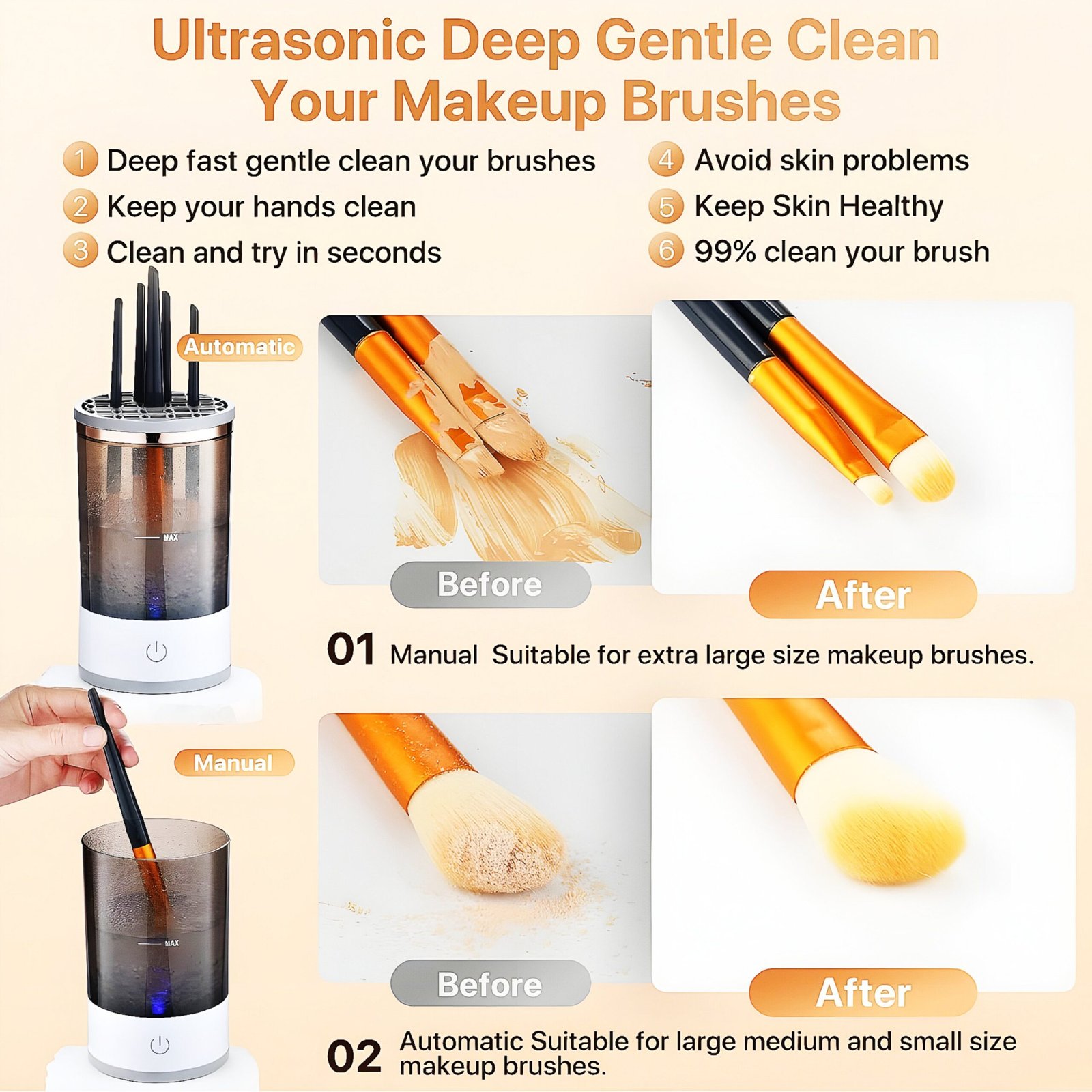 Ultrasonic Deep Gentle Clean Your Makeup Brushes

1 Deep fast gentle clean your brushes
2 Keep your hands clean
3 Clean and try in seconds

4 Avoid skin problems
5 Keep Skin Healthy
6 99% clean your brush

Automatic

MAX

Before

After

01 Manual Suitable for extra large size makeup brushes.

Manual

MAX

Before

After

02 Automatic Suitable for large medium and small size makeup brushes.