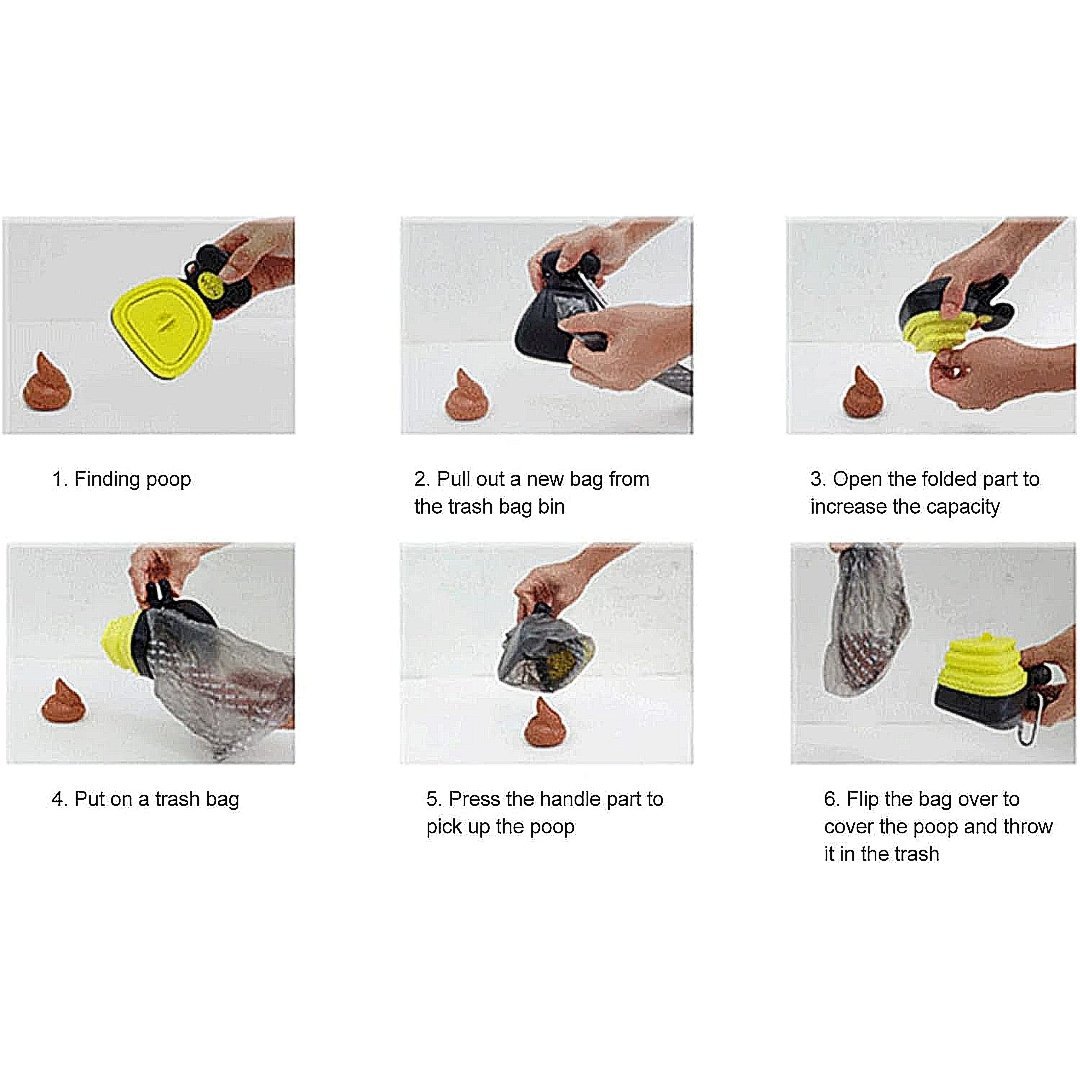 1. Finding poop

2. Pull out a new bag from the trash bag bin

3. Open the folded part to increase the capacity

4. Put on a trash bag

5. Press the handle part to pick up the poop

6. Flip the bag over to cover the poop and throw it in the trash